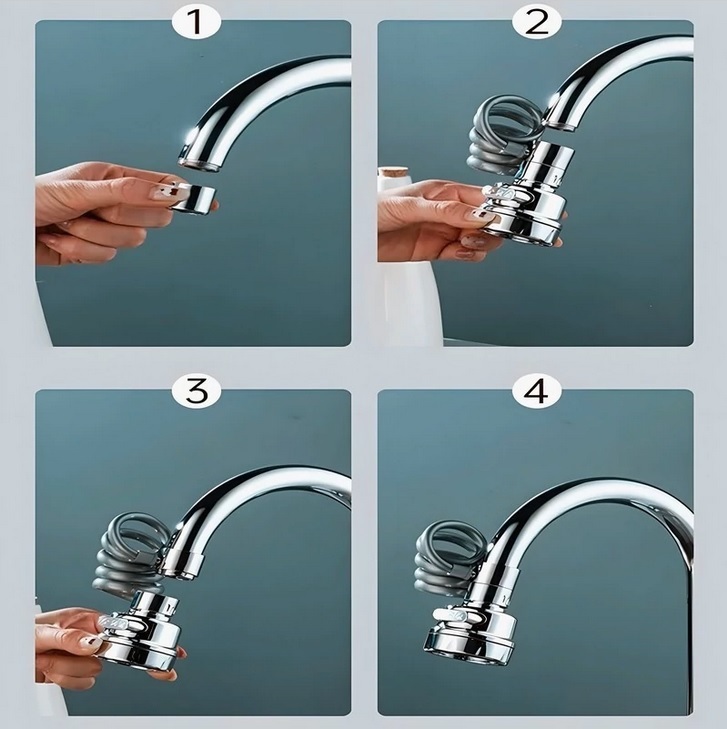 1

2

3

4