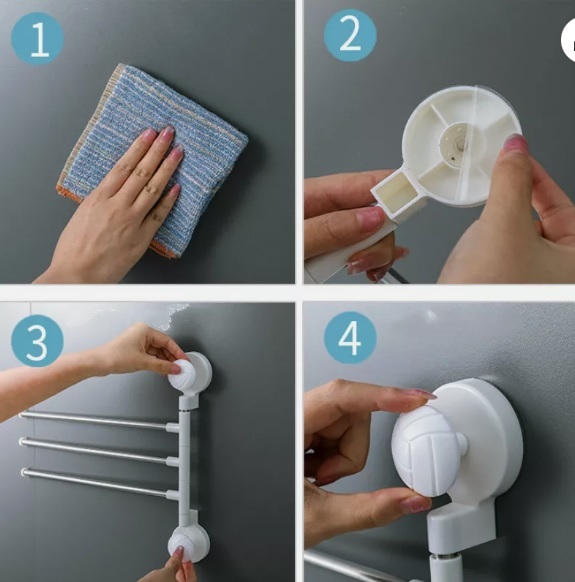 1

2

3

4